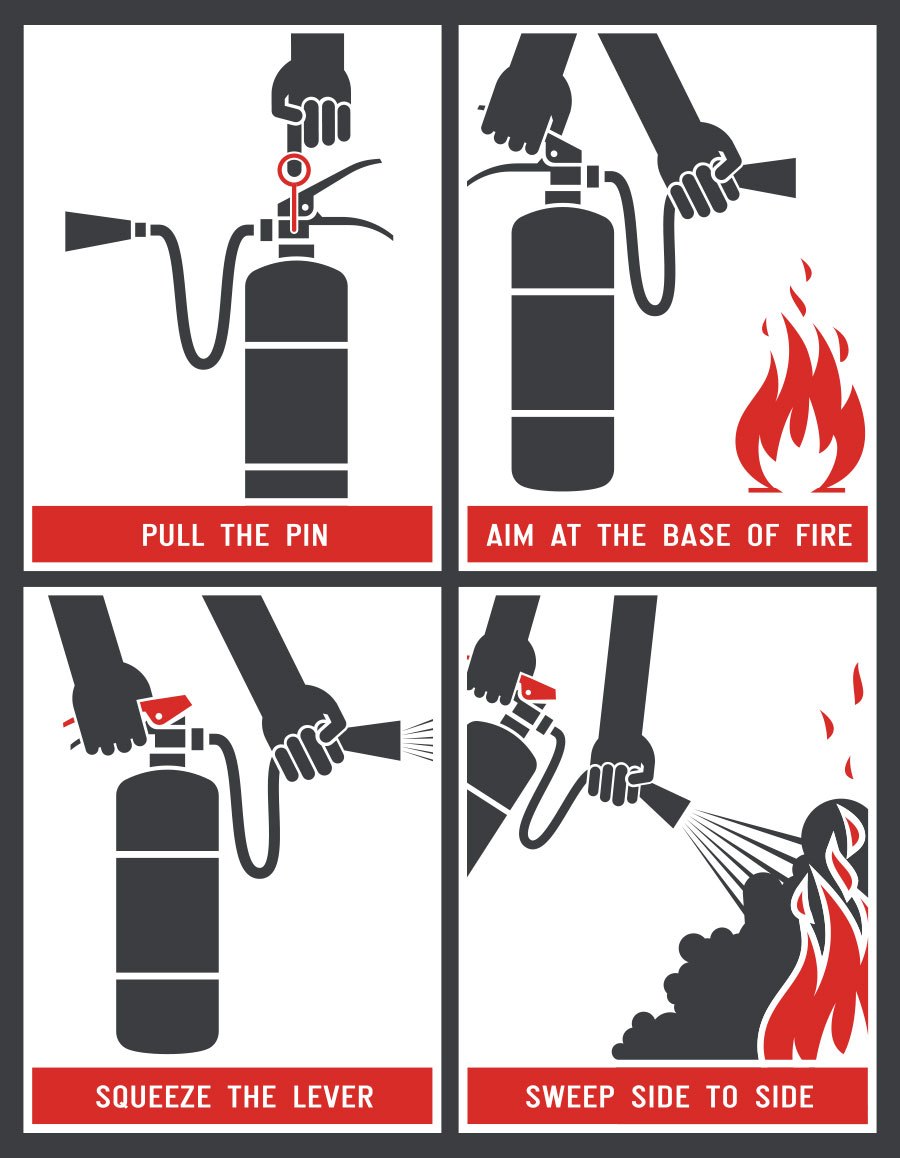 PULL THE PIN

AIM AT THE BASE OF FIRE

SQUEEZE THE LEVER

SWEEP SIDE TO SIDE